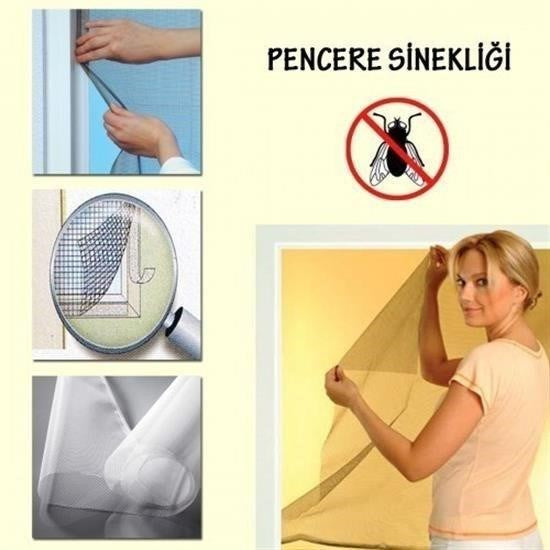 PENCERE SİNEKLİĞİ